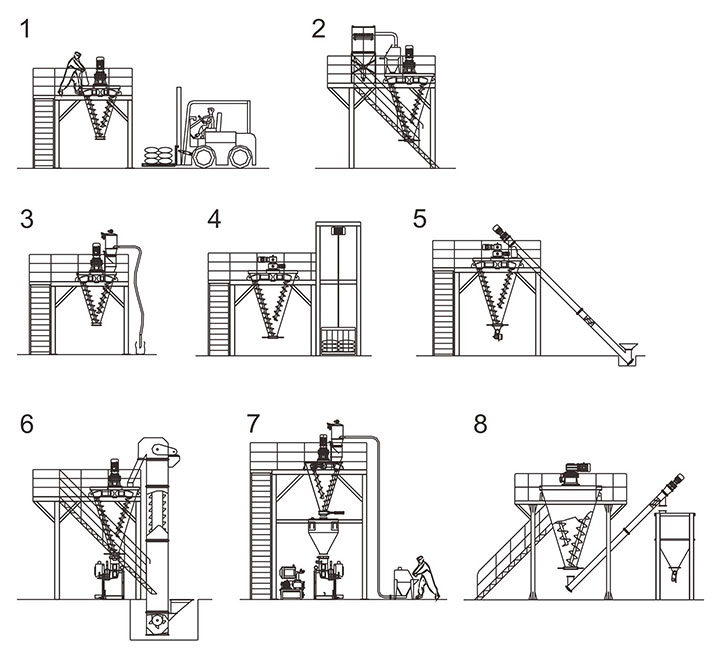 1
2
3
4
5
6
7
8